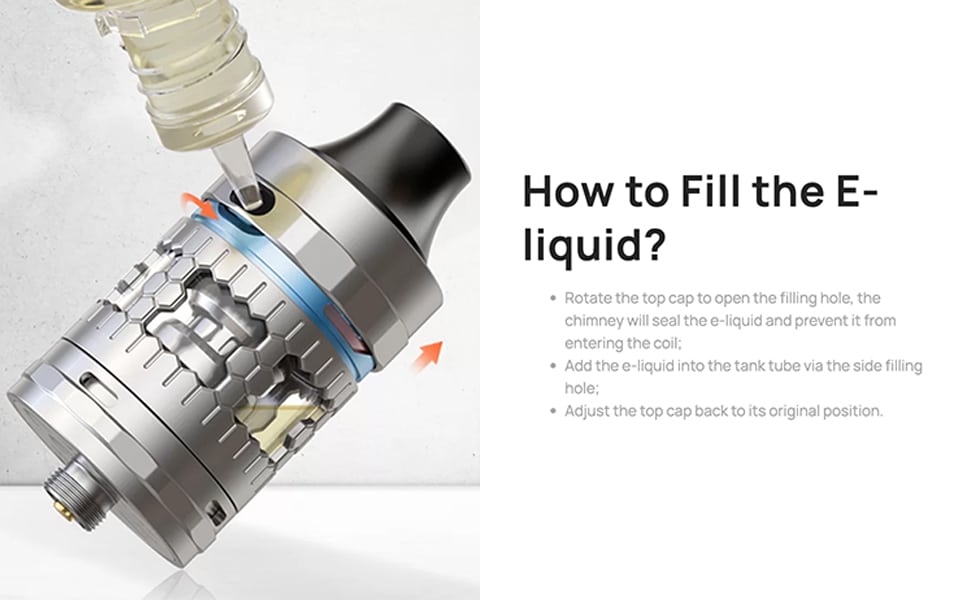 How to Fill the E-liquid?

• Rotate the top cap to open the filling hole, the chimney will seal the e-liquid and prevent it from entering the coil;
• Add the e-liquid into the tank tube via the side filling hole;
• Adjust the top cap back to its original position.