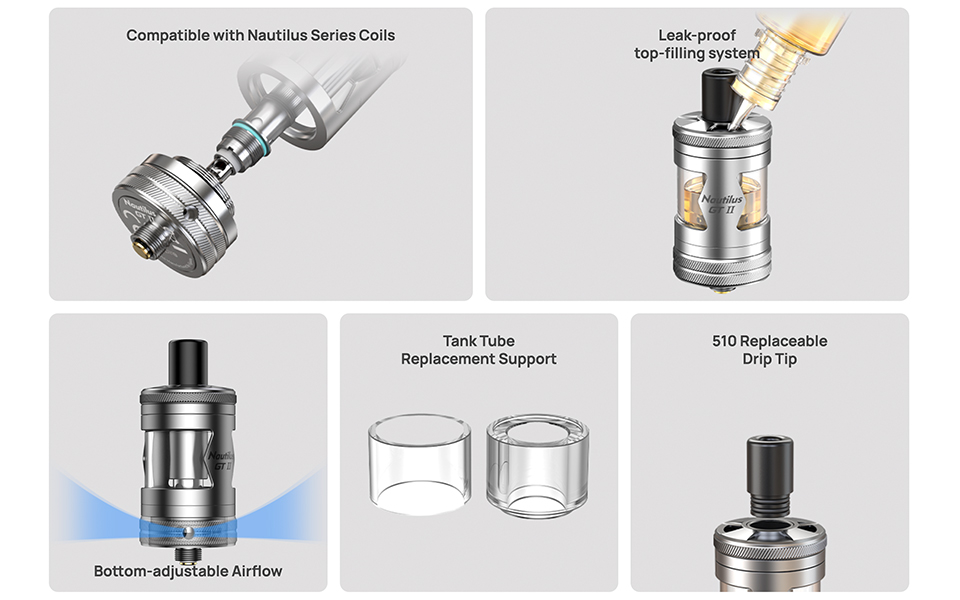 Compatible with Nautilus Series Coils

Nautilus
GT II

Leak-proof
top-filling system

Nautilus
GT II

Nautilus
GT II

Bottom-adjustable Airflow

Tank Tube
Replacement Support

510 Replaceable
Drip Tip